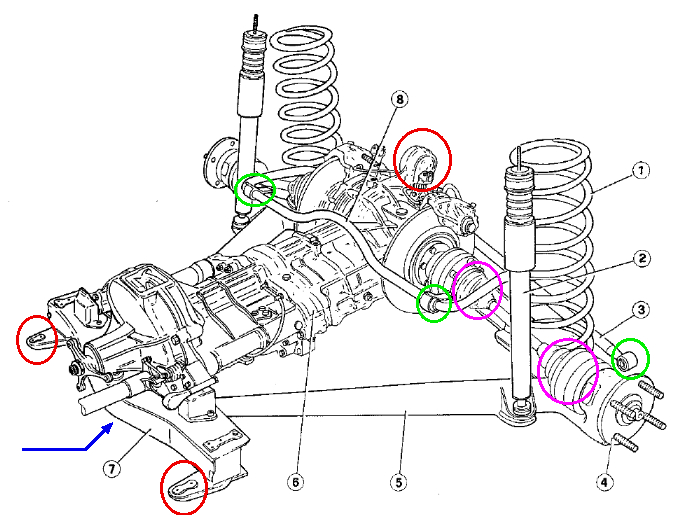 8
1
2
3
4
5
6
7